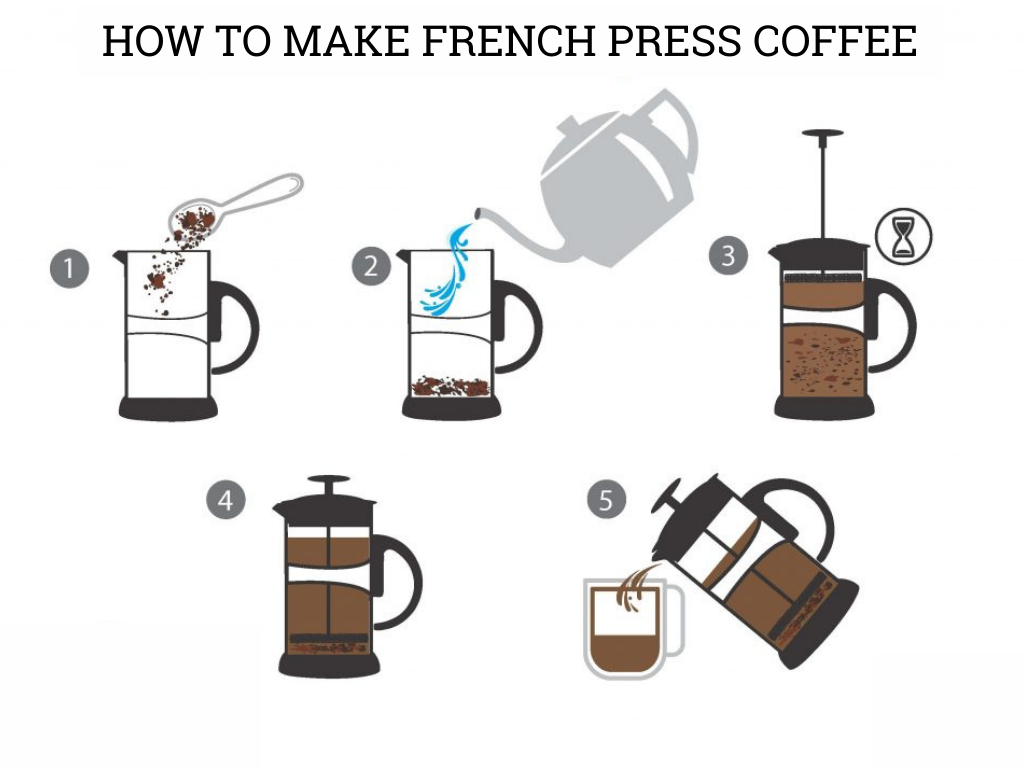 HOW TO MAKE FRENCH PRESS COFFEE

1

2

3

4

5